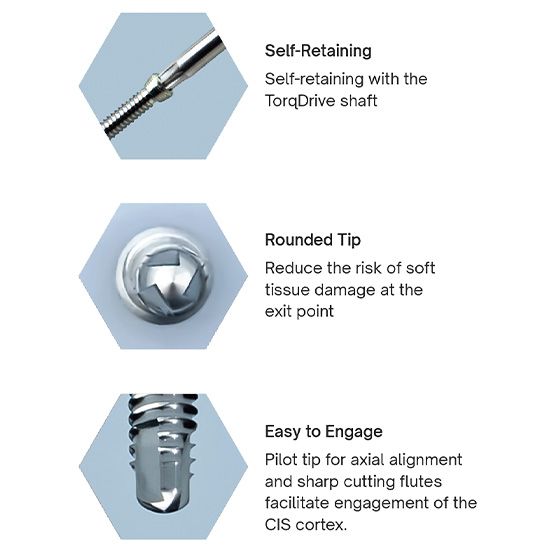 Self-Retaining

Self-retaining with the TorqDrive shaft

Rounded Tip

Reduce the risk of soft tissue damage at the exit point

Easy to Engage

Pilot tip for axial alignment and sharp cutting flutes facilitate engagement of the CIS cortex.